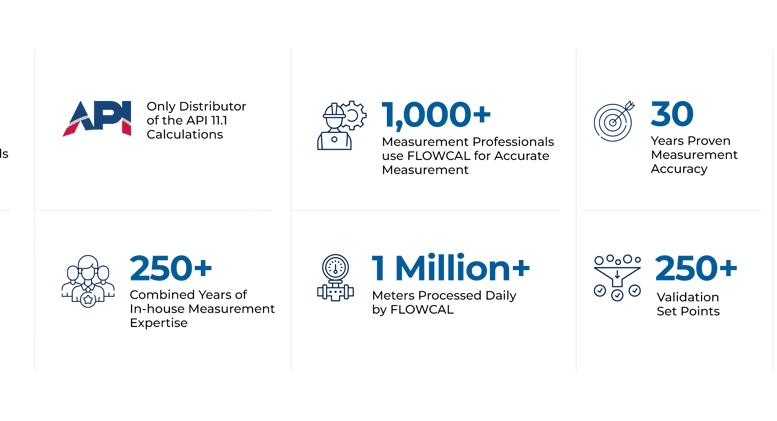 ls

API

Only Distributor of the API 11.1 Calculations

1,000+

Measurement Professionals use FLOWCAL for Accurate Measurement

30

Years Proven Measurement Accuracy

250+

Combined Years of In-house Measurement Expertise

1 Million+

Meters Processed Daily by FLOWCAL

250+

Validation Set Points